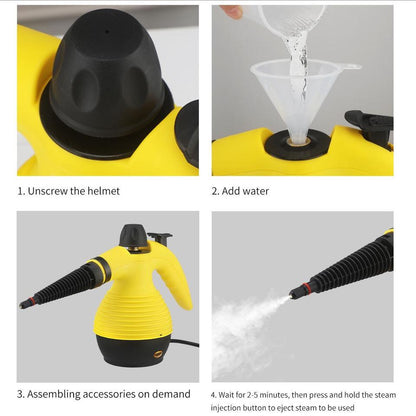 1. Unscrew the helmet

2. Add water

3. Assembling accessories on demand

4. Wait for 2-5 minutes, then press and hold the steam injection button to eject steam to be used