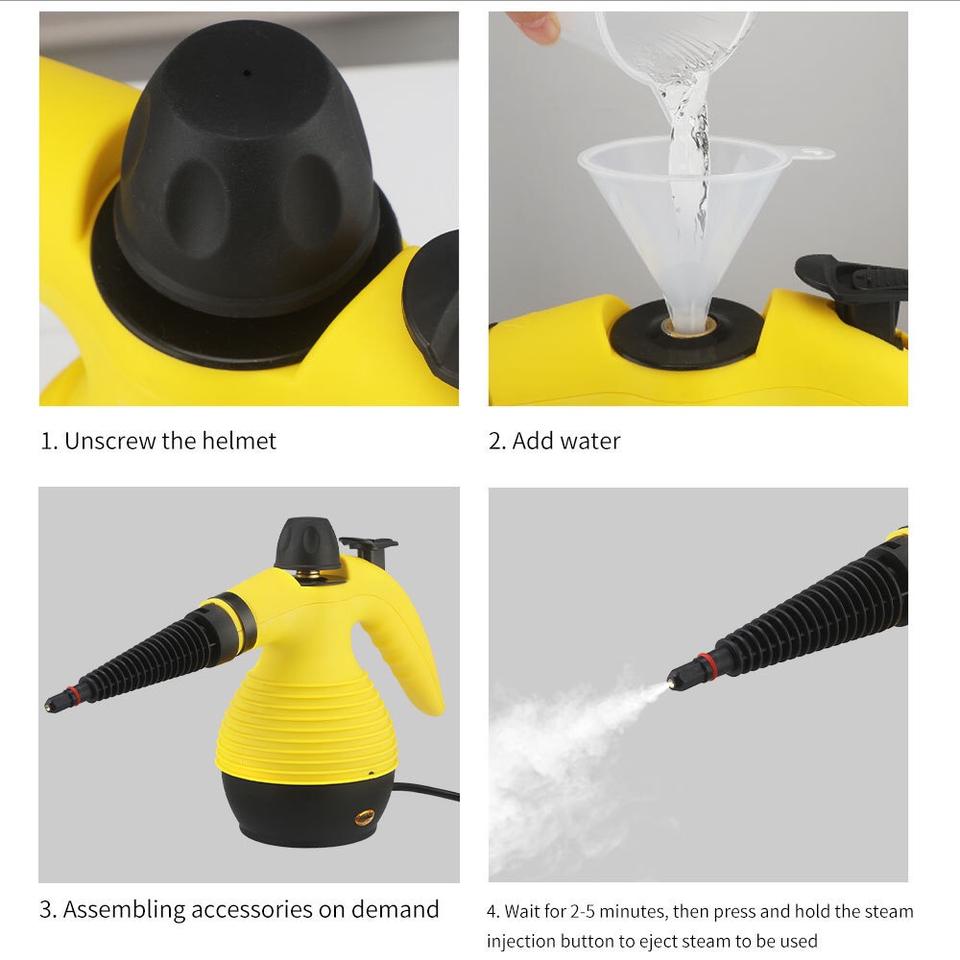 1. Unscrew the helmet

2. Add water

3. Assembling accessories on demand

4. Wait for 2-5 minutes, then press and hold the steam injection button to eject steam to be used