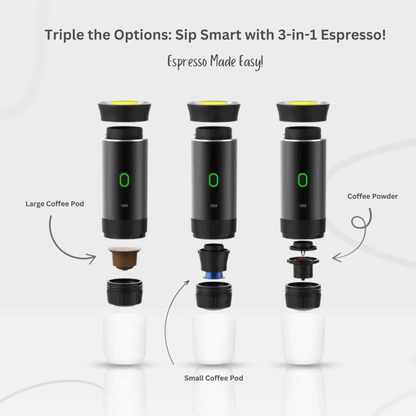 Triple the Options: Sip Smart with 3-in-1 Espresso!

Espresso Made Easy!

Large Coffee Pod

Coffee Powder

Small Coffee Pod