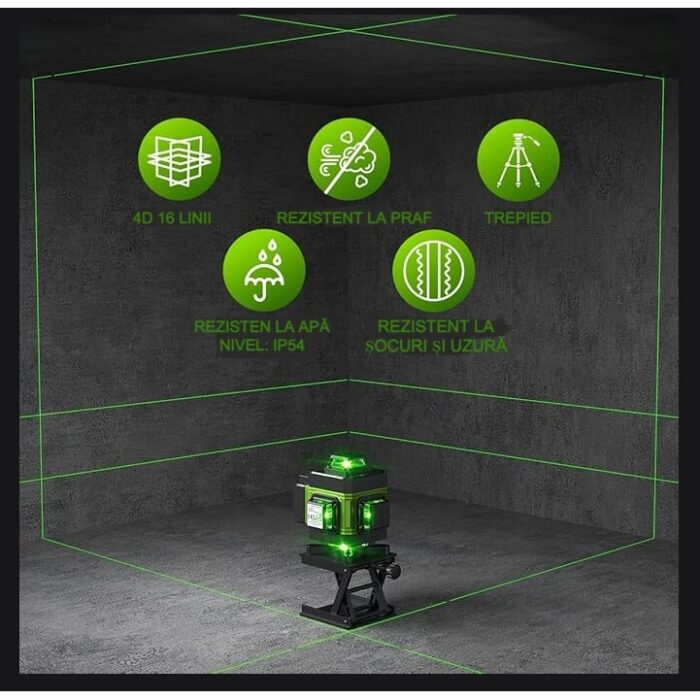 4D 16 LINII

REZISTENT LA PRAF

TREPIED

REZISTEN LA APĂ
NIVEL: IP54

REZISTENT LA
ȘOCURI ȘI UZURĂ