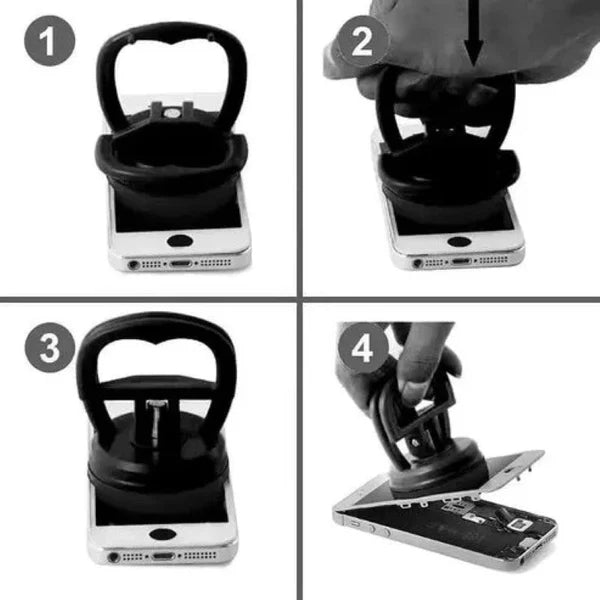 1

2

3

4