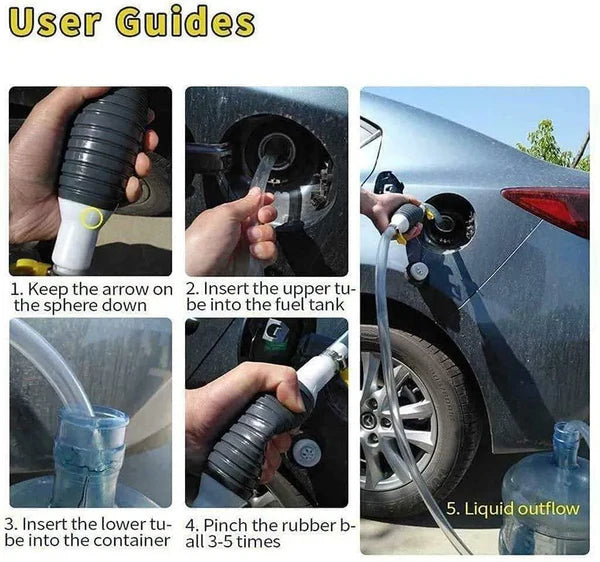 User Guides

1. Keep the arrow on the sphere down

2. Insert the upper tube into the fuel tank

3. Insert the lower tube into the container

4. Pinch the rubber ball 3-5 times

5. Liquid outflow