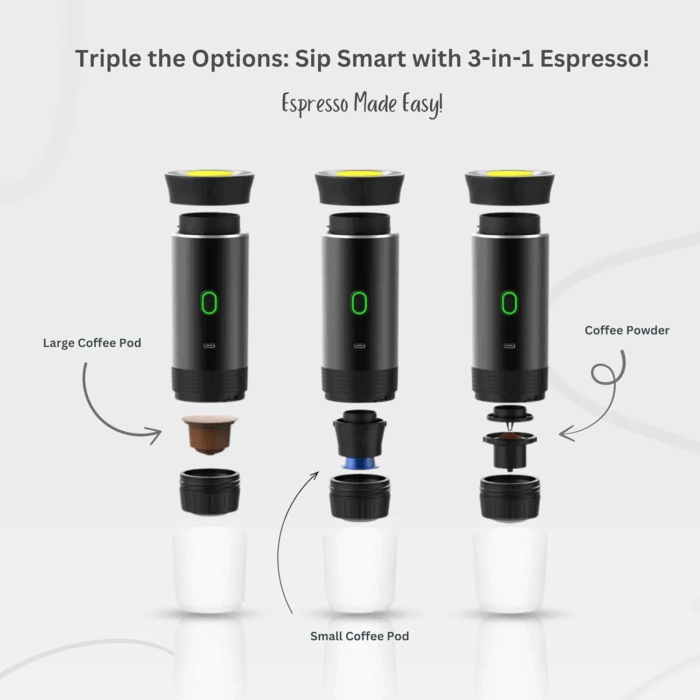 Triple the Options: Sip Smart with 3-in-1 Espresso!

Espresso Made Easy!

Large Coffee Pod

Coffee Powder

Small Coffee Pod